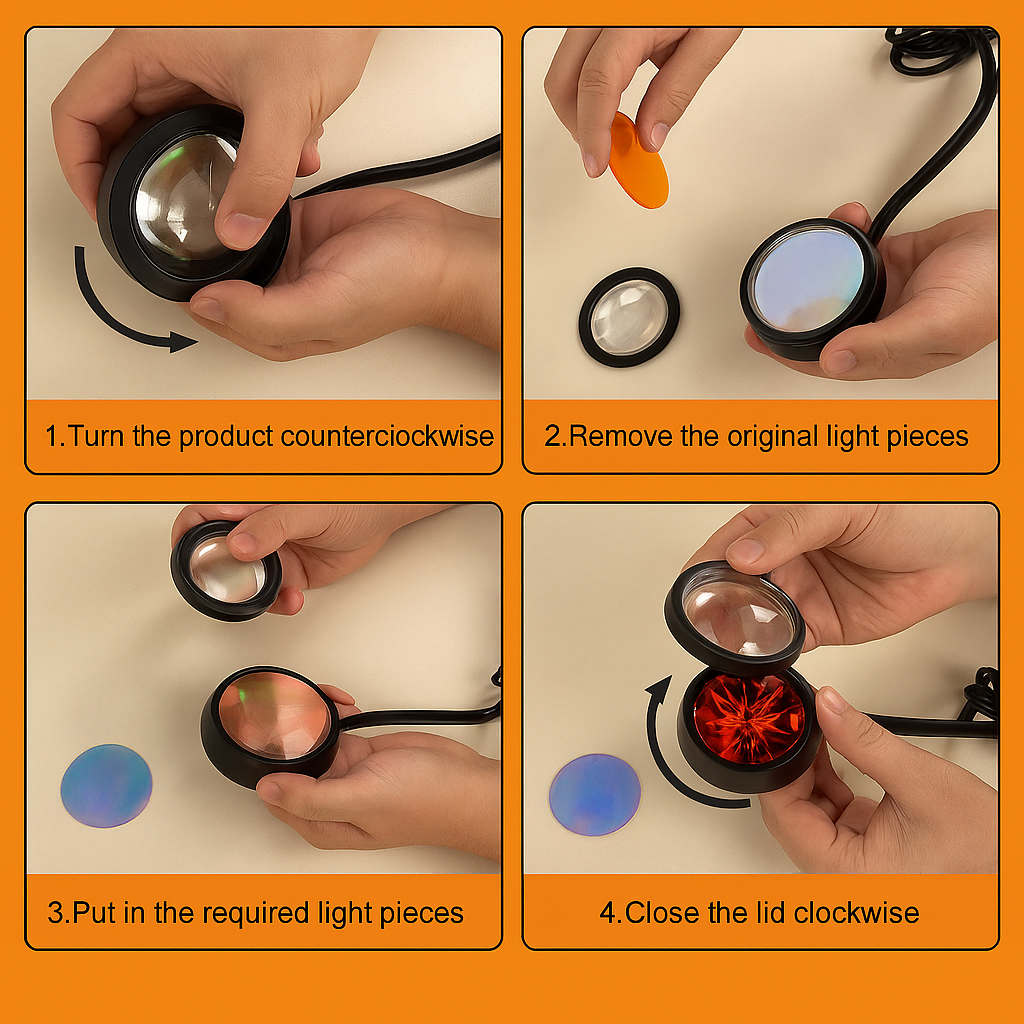 1.Turn the product counterciockwise

2.Remove the original light pieces

3.Put in the required light pieces

4.Close the lid clockwise